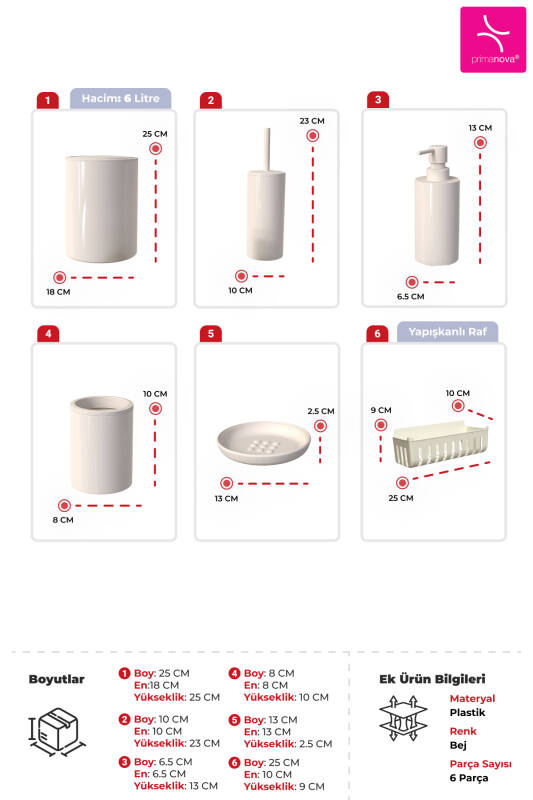 primanova®

1 Hacim: 6 Litre
25 CM
18 CM

2
23 CM
10 CM

3
13 CM
6.5 CM

4
10 CM
8 CM

5
2.5 CM
13 CM

6 Yapışkanlı Raf
10 CM
9 CM
25 CM

Boyutlar

1 Boy: 25 CM
En:18 CM
Yükseklik: 25 CM

2 Boy: 10 CM
En: 10 CM
Yükseklik: 23 CM

3 Boy: 6.5 CM
En: 6.5 CM
Yükseklik: 13 CM

4 Boy: 8 CM
En: 8 CM
Yükseklik: 10 CM

5 Boy: 13 CM
En: 13 CM
Yükseklik: 2.5 CM

6 Boy: 25 CM
En: 10 CM
Yükseklik: 9 CM

Ek Ürün Bilgileri
Materyal
Plastik
Renk
Bej
Parça Sayısı
6 Parça