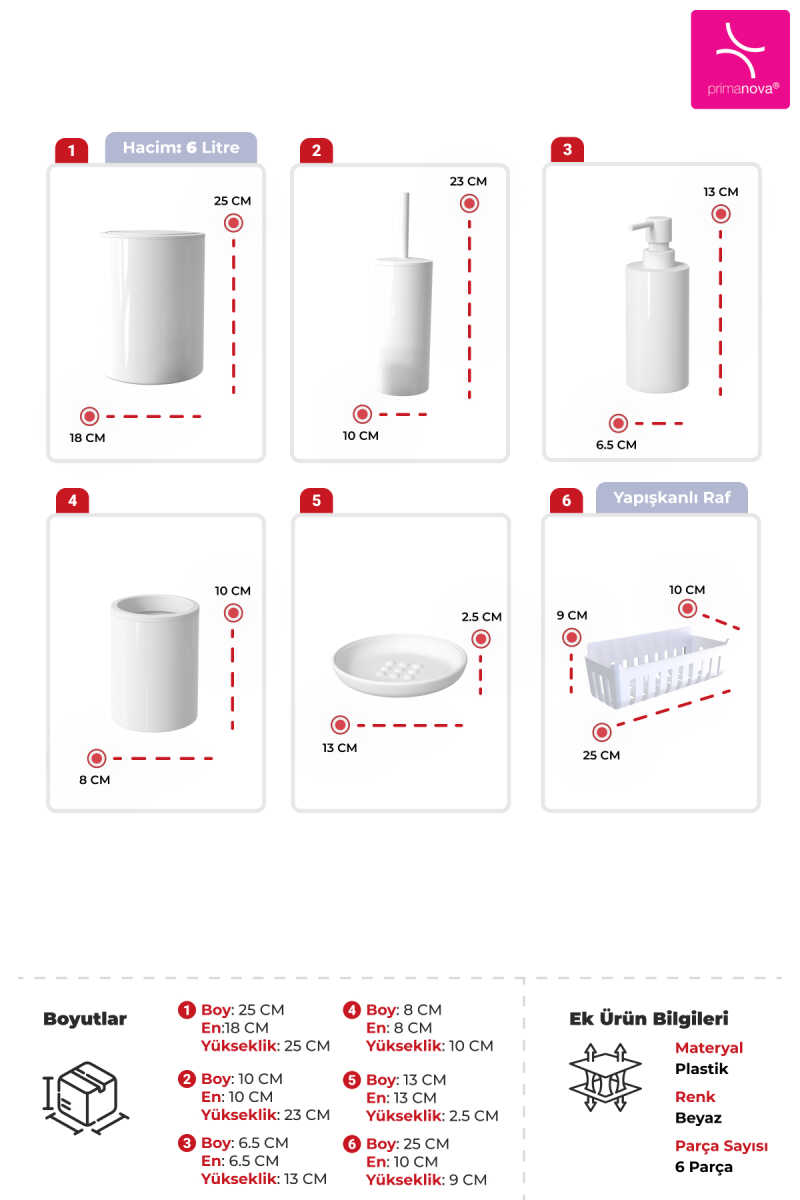 primanova®

1 Hacim: 6 Litre
25 CM
18 CM

2
23 CM
10 CM

3
13 CM
6.5 CM

4
10 CM
8 CM

5
2.5 CM
13 CM

6 Yapışkanlı Raf
9 CM
10 CM
25 CM

Boyutlar

1 Boy: 25 CM
En:18 CM
Yükseklik: 25 CM

2 Boy: 10 CM
En: 10 CM
Yükseklik: 23 CM

3 Boy: 6.5 CM
En: 6.5 CM
Yükseklik: 13 CM

4 Boy: 8 CM
En: 8 CM
Yükseklik: 10 CM

5 Boy: 13 CM
En: 13 CM
Yükseklik: 2.5 CM

6 Boy: 25 CM
En: 10 CM
Yükseklik: 9 CM

Ek Ürün Bilgileri

Materyal
Plastik

Renk
Beyaz

Parça Sayısı
6 Parça