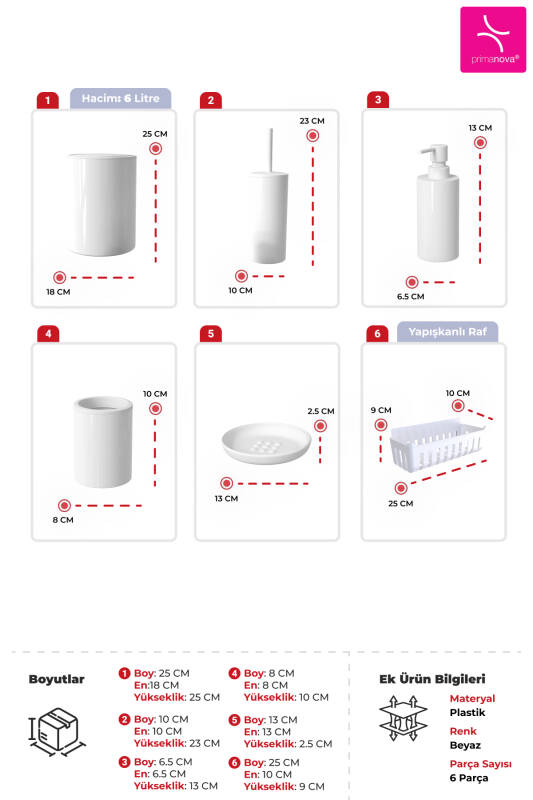 primanova®

1 Hacim: 6 Litre
25 CM
18 CM

2
23 CM
10 CM

3
13 CM
6.5 CM

4
10 CM
8 CM

5
2.5 CM
13 CM

6 Yapışkanlı Raf
10 CM
9 CM
25 CM

Boyutlar

1 Boy: 25 CM
En:18 CM
Yükseklik: 25 CM

2 Boy: 10 CM
En: 10 CM
Yükseklik: 23 CM

3 Boy: 6.5 CM
En: 6.5 CM
Yükseklik: 13 CM

4 Boy: 8 CM
En: 8 CM
Yükseklik: 10 CM

5 Boy: 13 CM
En: 13 CM
Yükseklik: 2.5 CM

6 Boy: 25 CM
En: 10 CM
Yükseklik: 9 CM

Ek Ürün Bilgileri

Materyal
Plastik

Renk
Beyaz

Parça Sayısı
6 Parça