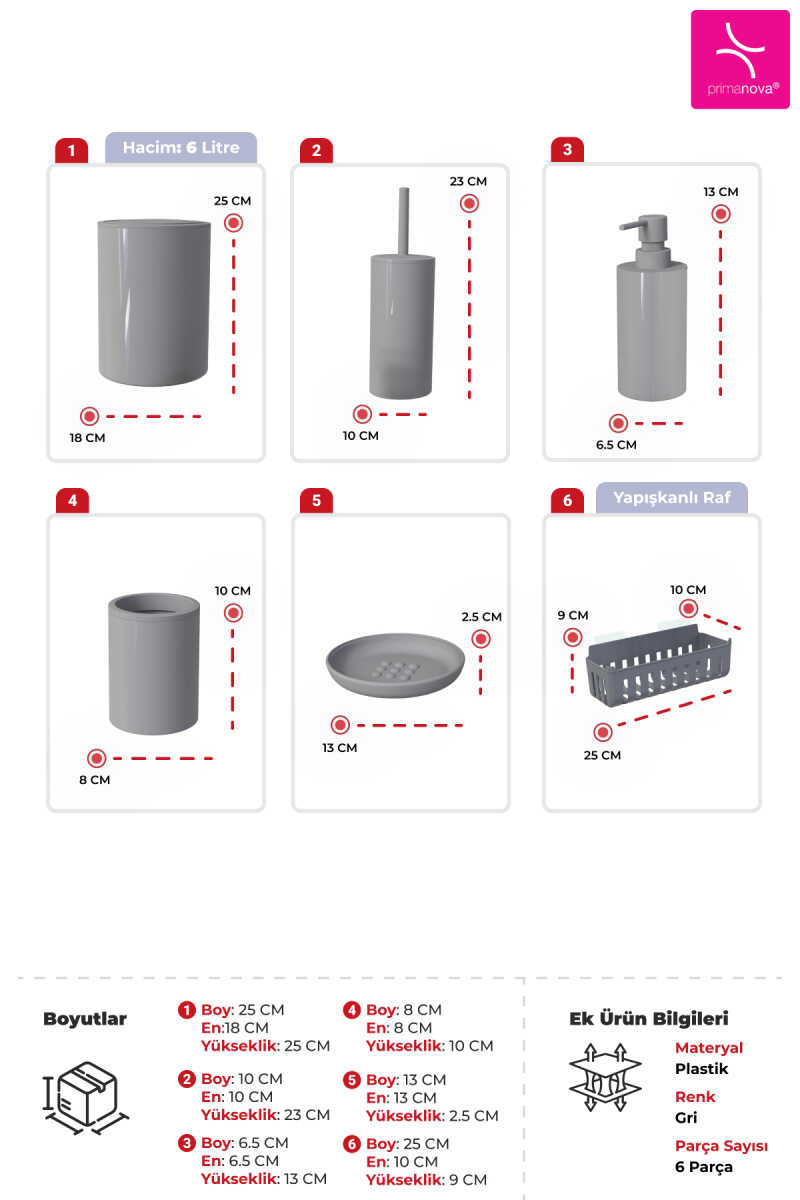 primanova®

1 Hacim: 6 Litre
25 CM
18 CM

2
23 CM
10 CM

3
13 CM
6.5 CM

4
10 CM
8 CM

5
2.5 CM
13 CM

6 Yapışkanlı Raf
10 CM
9 CM
25 CM

Boyutlar

1 Boy: 25 CM
En:18 CM
Yükseklik: 25 CM

2 Boy: 10 CM
En: 10 CM
Yükseklik: 23 CM

3 Boy: 6.5 CM
En: 6.5 CM
Yükseklik: 13 CM

4 Boy: 8 CM
En: 8 CM
Yükseklik: 10 CM

5 Boy: 13 CM
En: 13 CM
Yükseklik: 2.5 CM

6 Boy: 25 CM
En: 10 CM
Yükseklik: 9 CM

Ek Ürün Bilgileri

Materyal
Plastik

Renk
Gri

Parça Sayısı
6 Parça