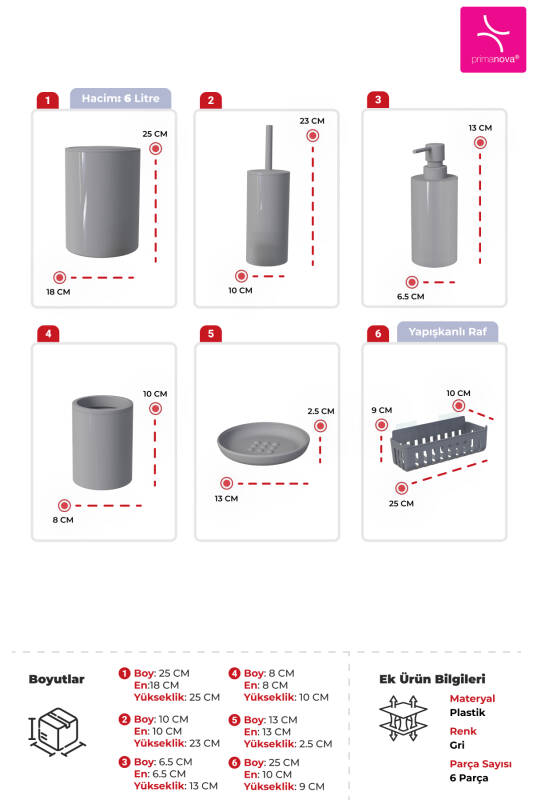 primanova®

1 Hacim: 6 Litre
25 CM
18 CM

2
23 CM
10 CM

3
13 CM
6.5 CM

4
10 CM
8 CM

5
2.5 CM
13 CM

6 Yapışkanlı Raf
10 CM
9 CM
25 CM

Boyutlar

1 Boy: 25 CM
En:18 CM
Yükseklik: 25 CM

2 Boy: 10 CM
En: 10 CM
Yükseklik: 23 CM

3 Boy: 6.5 CM
En: 6.5 CM
Yükseklik: 13 CM

4 Boy: 8 CM
En: 8 CM
Yükseklik: 10 CM

5 Boy: 13 CM
En: 13 CM
Yükseklik: 2.5 CM

6 Boy: 25 CM
En: 10 CM
Yükseklik: 9 CM

Ek Ürün Bilgileri

Materyal
Plastik

Renk
Gri

Parça Sayısı
6 Parça