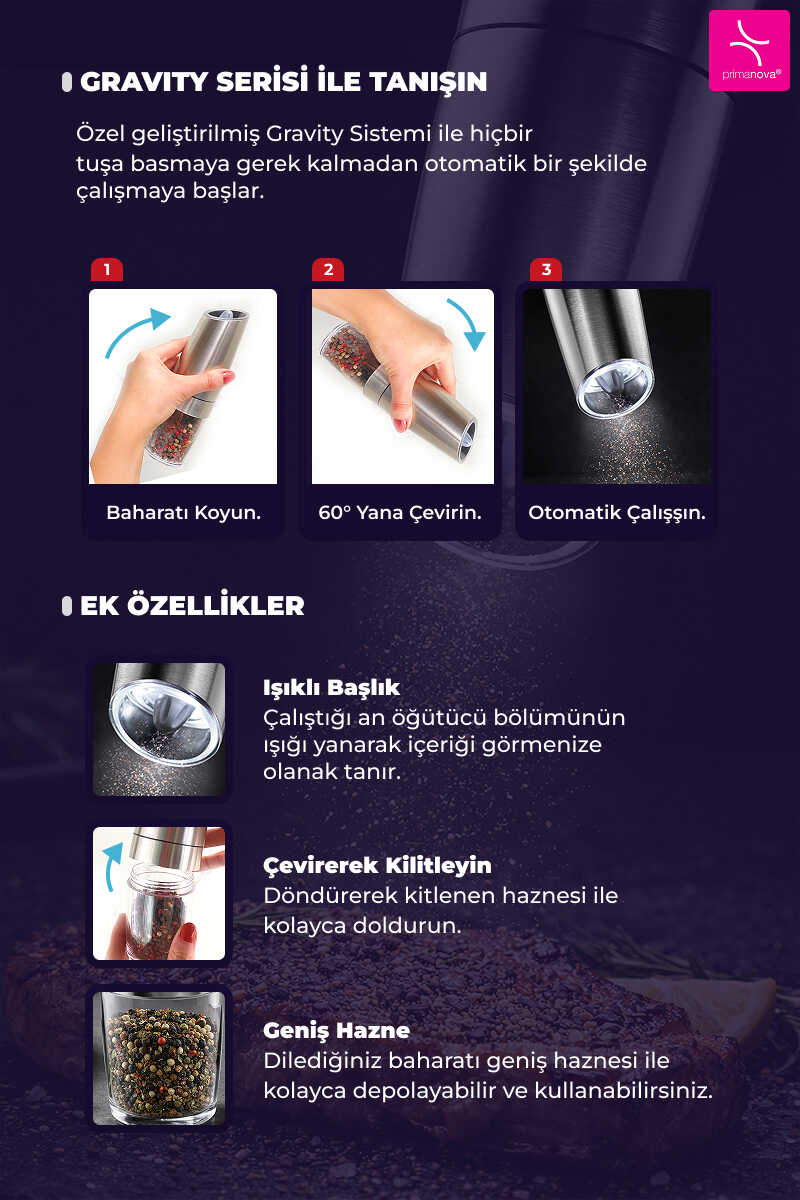 primanova®

GRAVITY SERİSİ İLE TANIŞIN

Özel geliştirilmiş Gravity Sistemi ile hiçbir tuşa basmaya gerek kalmadan otomatik bir şekilde çalışmaya başlar.

1

Baharatı Koyun.

2

60° Yana Çevirin.

3

Otomatik Çalışşın.

EK ÖZELLİKLER

Işıklı Başlık
Çalıştığı an öğütücü bölümünün ışığı yanarak içeriği görmenize olanak tanır.

Çevirerek Kilitleyin
Döndürerek kitlenen haznesi ile kolayca doldurun.

Geniş Hazne
Dilediğiniz baharatı geniş haznesi ile kolayca depolayabilir ve kullanabilirsiniz.