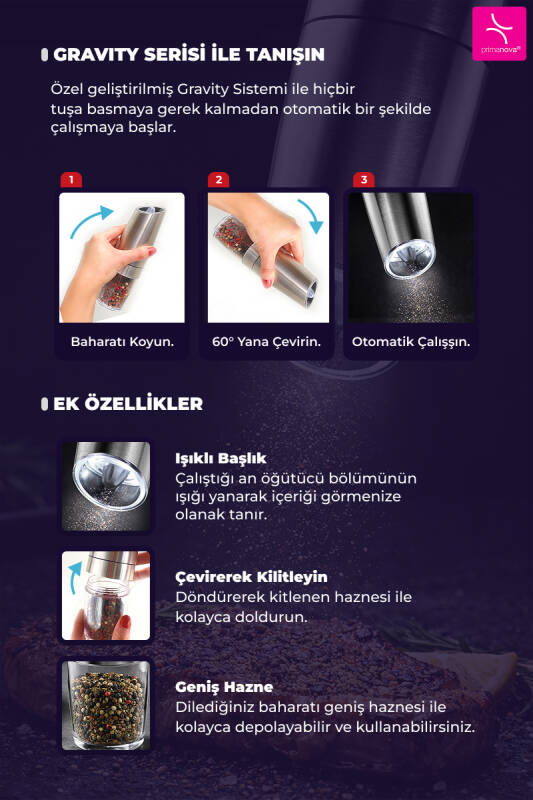 primanova®

GRAVITY SERİSİ İLE TANIŞIN

Özel geliştirilmiş Gravity Sistemi ile hiçbir tuşa basmaya gerek kalmadan otomatik bir şekilde çalışmaya başlar.

1
Baharatı Koyun.

2
60° Yana Çevirin.

3
Otomatik Çalışşın.

EK ÖZELLİKLER

Işıklı Başlık
Çalıştığı an öğütücü bölümünün ışığı yanarak içeriği görmenize olanak tanır.

Çevirerek Kilitleyin
Döndürerek kitlenen haznesi ile kolayca doldurun.

Geniş Hazne
Dilediğiniz baharatı geniş haznesi ile kolayca depolayabilir ve kullanabilirsiniz.