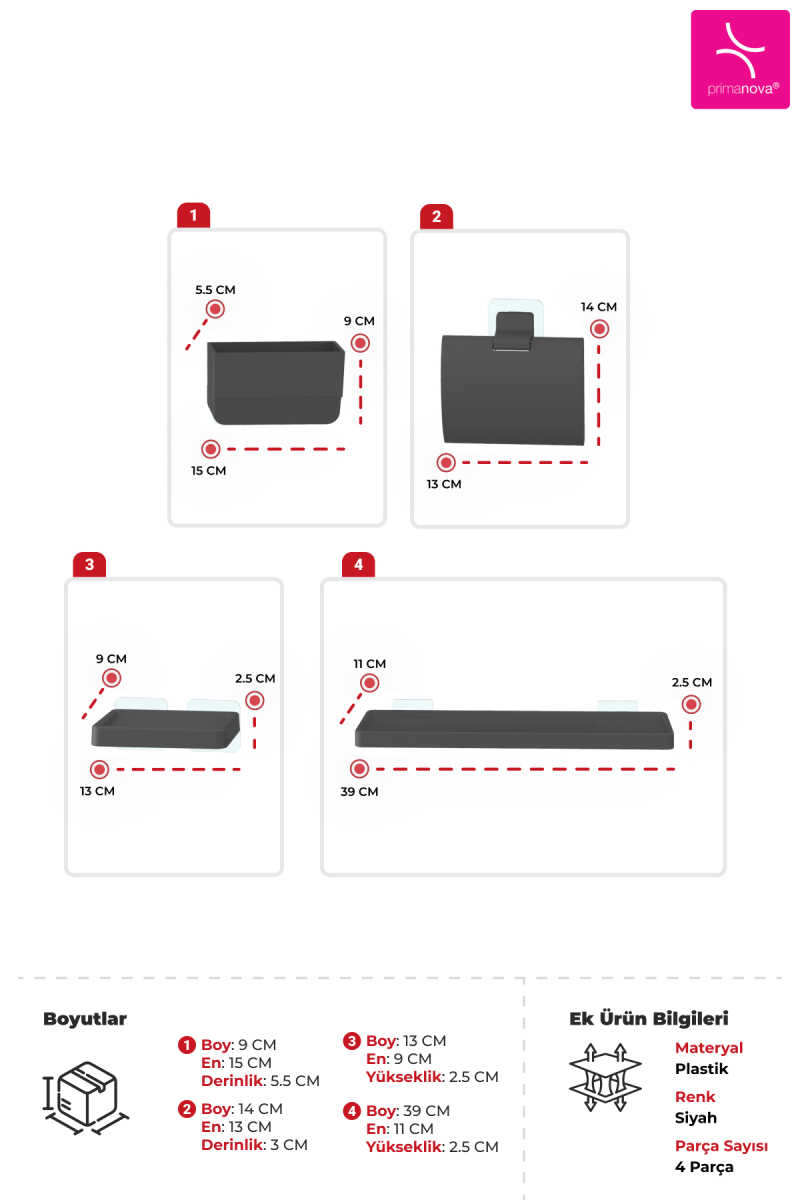 primanova®

1
5.5 CM
9 CM
15 CM

2
14 CM
13 CM

3
9 CM
2.5 CM
13 CM

4
11 CM
2.5 CM
39 CM

Boyutlar

1 Boy: 9 CM
En: 15 CM
Derinlik: 5.5 CM

2 Boy: 14 CM
En: 13 CM
Derinlik: 3 CM

3 Boy: 13 CM
En: 9 CM
Yükseklik: 2.5 CM

4 Boy: 39 CM
En: 11 CM
Yükseklik: 2.5 CM

Ek Ürün Bilgileri

Materyal
Plastik

Renk
Siyah

Parça Sayısı
4 Parça